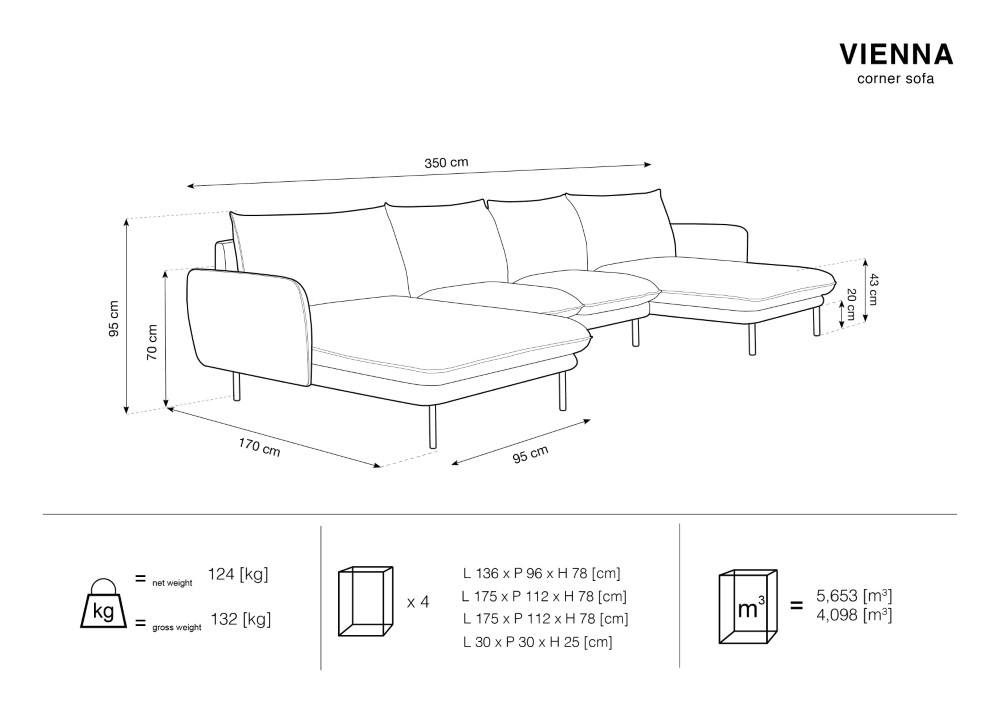 VIENNA
corner sofa

350 cm

95 cm

70 cm

43 cm

20 cm

170 cm

95 cm

kg = net weight 124 [kg]

= gross weight 132 [kg]

x 4

L 136 x P 96 x H 78 [cm]
L 175 x P 112 x H 78 [cm]
L 175 x P 112 x H 78 [cm]
L 30 x P 30 x H 25 [cm]

$m^3$ = 5,653 [$m^3$]
4,098 [$m^3$]