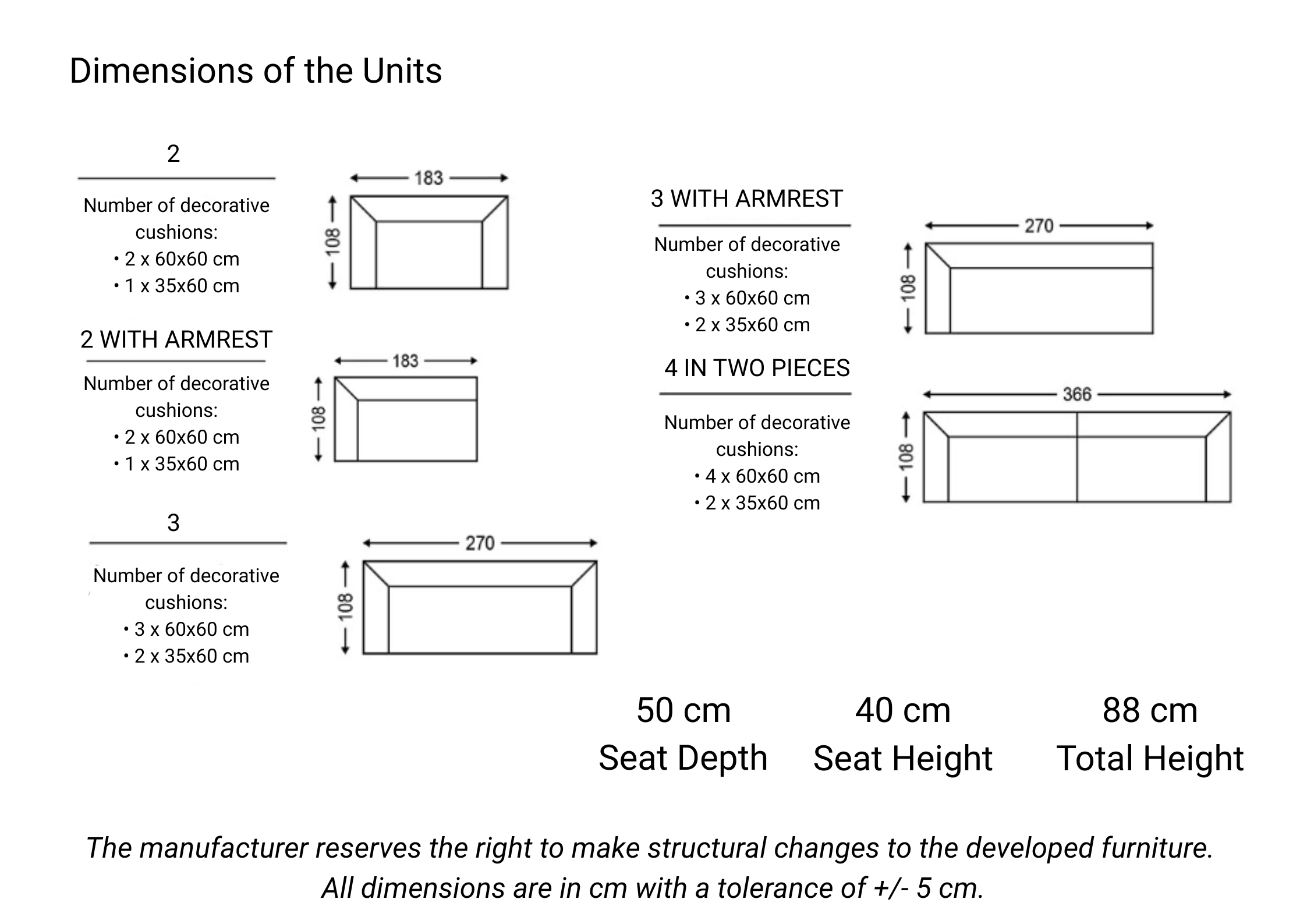 Dimensions of the Units

2

Number of decorative cushions:
• 2 x 60x60 cm
• 1 x 35x60 cm

183
108

2 WITH ARMREST

Number of decorative cushions:
• 2 x 60x60 cm
• 1 x 35x60 cm

183
108

3

Number of decorative cushions:
• 3 x 60x60 cm
• 2 x 35x60 cm

270
108

3 WITH ARMREST

Number of decorative cushions:
• 3 x 60x60 cm
• 2 x 35x60 cm

270
108

4 IN TWO PIECES

Number of decorative cushions:
• 4 x 60x60 cm
• 2 x 35x60 cm

366
108

50 cm
Seat Depth

40 cm
Seat Height

88 cm
Total Height

The manufacturer reserves the right to make structural changes to the developed furniture. All dimensions are in cm with a tolerance of +/- 5 cm.