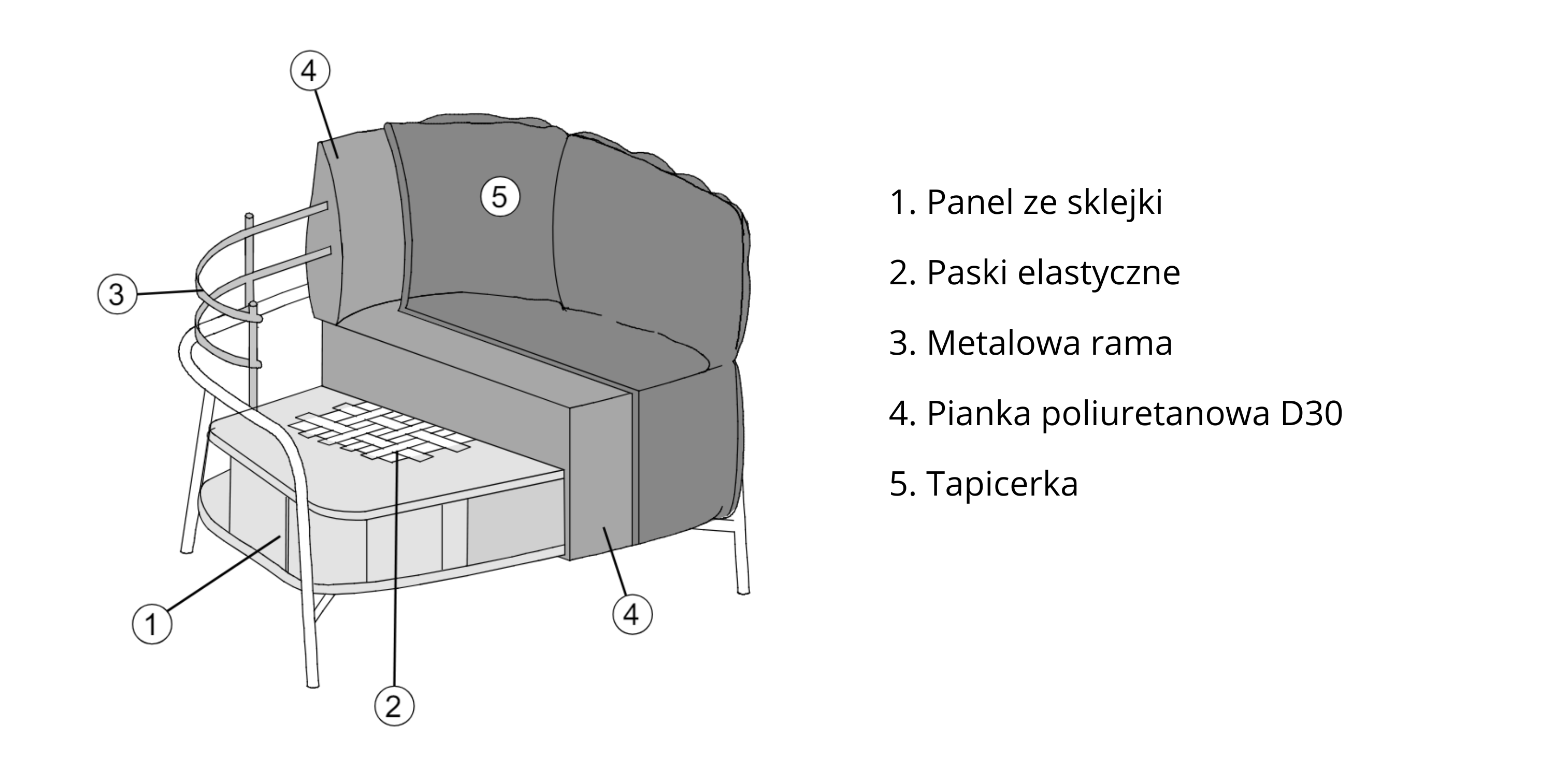 4

5

3

1

2

4

1. Panel ze sklejki

2. Paski elastyczne

3. Metalowa rama

4. Pianka poliuretanowa D30

5. Tapicerka