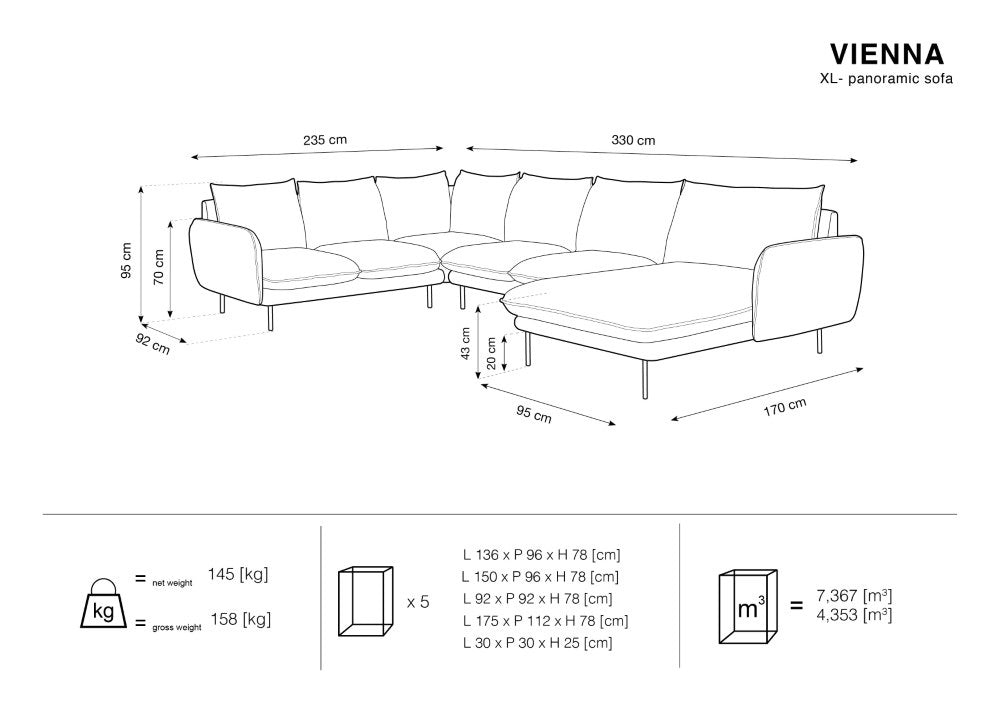 VIENNA
XL- panoramic sofa

235 cm
330 cm
95 cm
70 cm
92 cm
43 cm
20 cm
95 cm
170 cm

kg
= net weight 145 [kg]
= gross weight 158 [kg]

x 5
L 136 x P 96 x H 78 [cm]
L 150 x P 96 x H 78 [cm]
L 92 x P 92 x H 78 [cm]
L 175 x P 112 x H 78 [cm]
L 30 x P 30 x H 25 [cm]

$m^3$ = 7,367 [$m^3$]
4,353 [$m^3$]